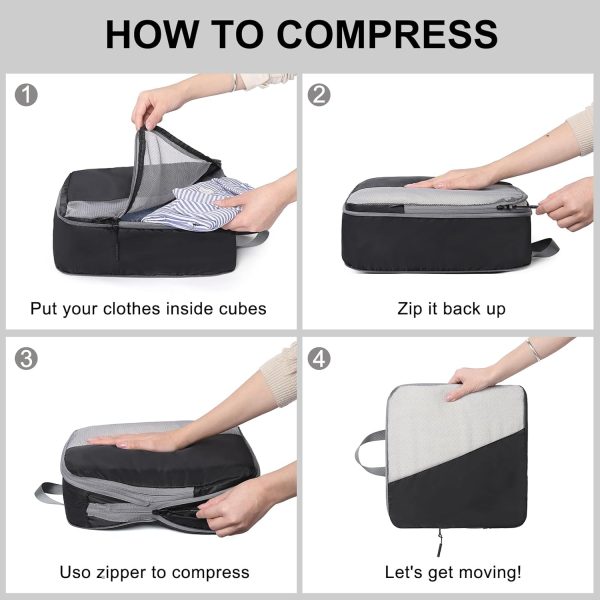 HOW TO COMPRESS

1

Put your clothes inside cubes

2

Zip it back up

3

Uso zipper to compress

4

Let's get moving!